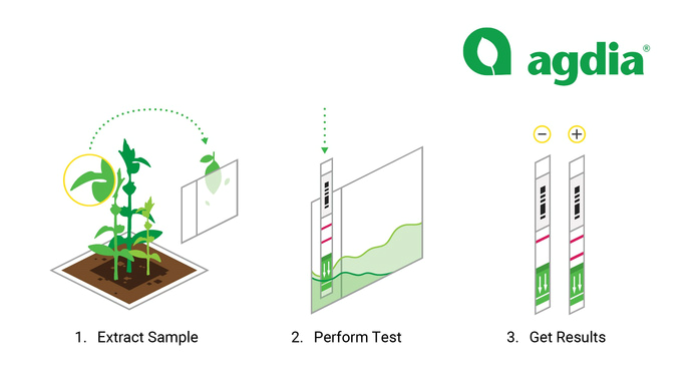 agdia®

−
+

1. Extract Sample

2. Perform Test

3. Get Results